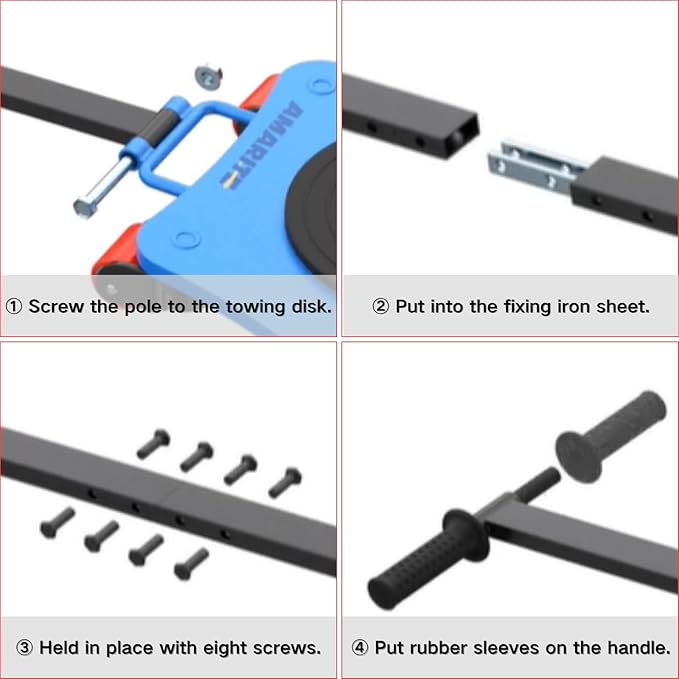 AMARITE

① Screw the pole to the towing disk.

② Put into the fixing iron sheet.

③ Held in place with eight screws.

④ Put rubber sleeves on the handle.